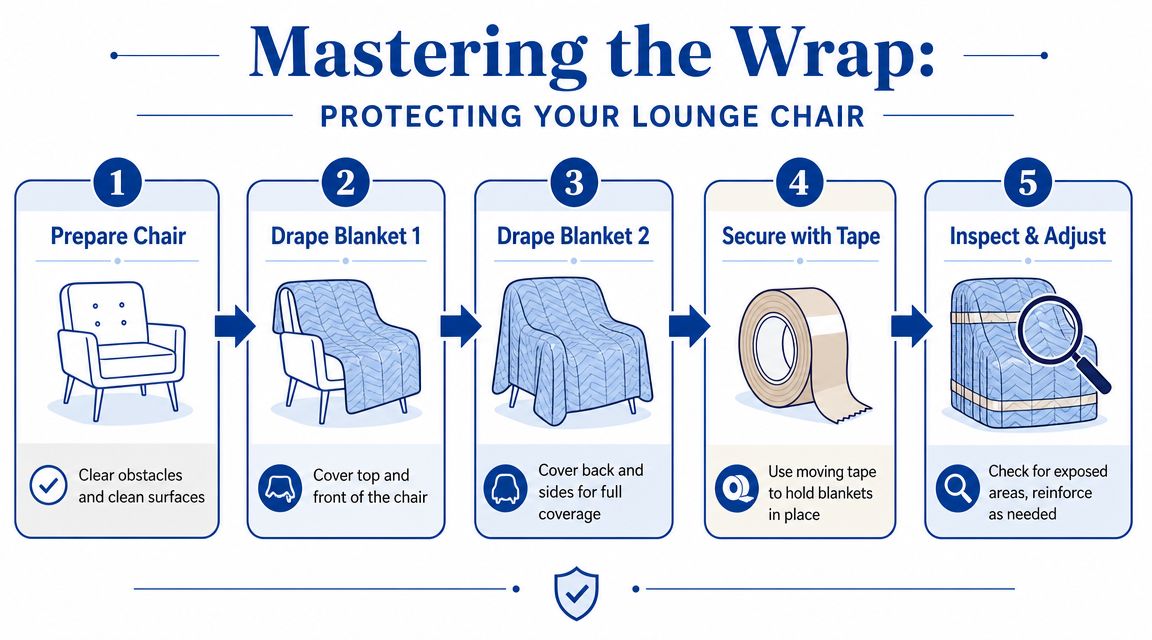 Mastering the Wrap:

PROTECTING YOUR LOUNGE CHAIR

1

Prepare Chair

Clear obstacles and clean surfaces

2

Drape Blanket 1

Cover top and front of the chair

3

Drape Blanket 2

Cover back and sides for full coverage

4

Secure with Tape

Use moving tape to hold blankets in place

5

Inspect & Adjust

Check for exposed areas, reinforce as needed