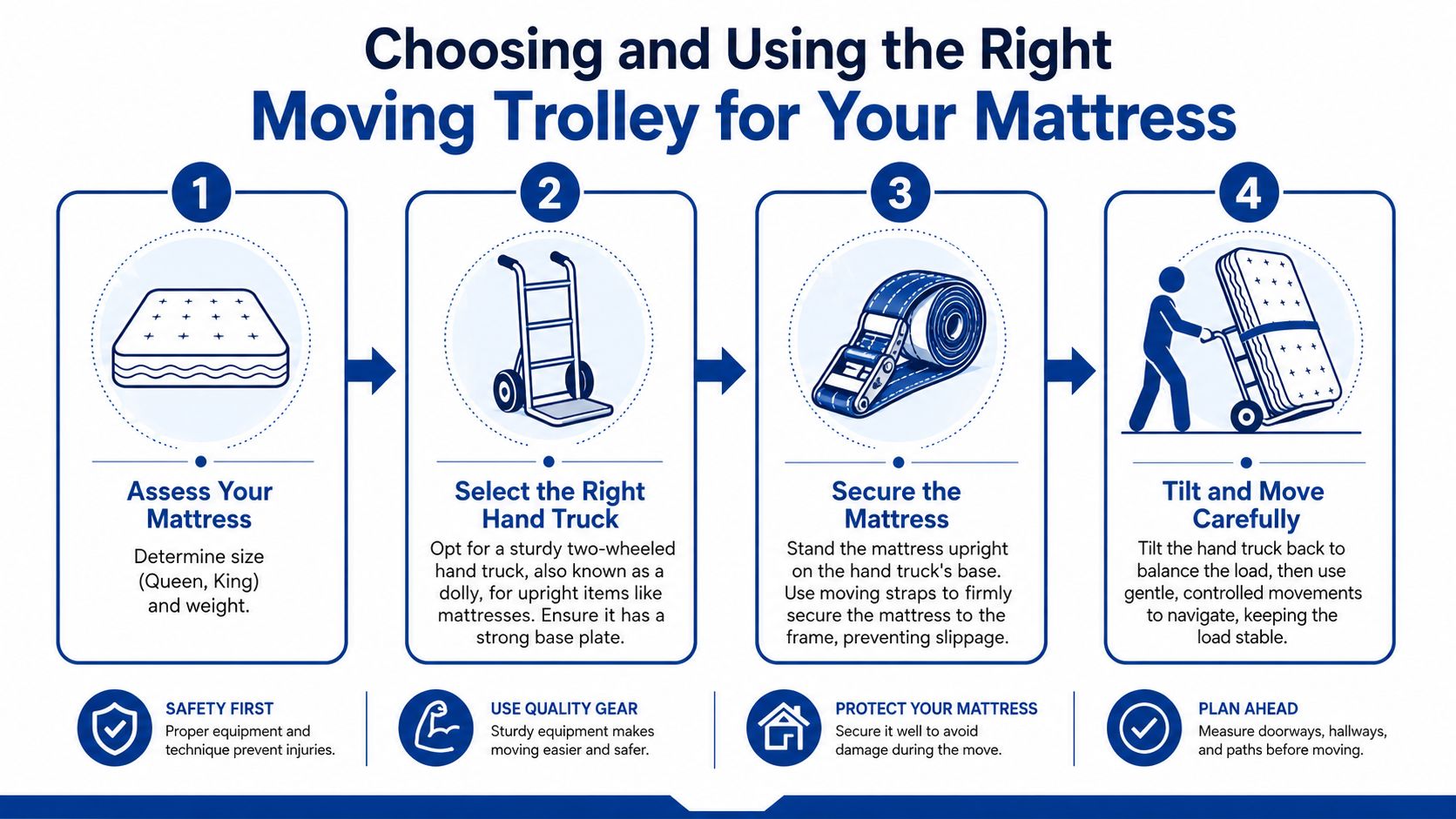 Choosing and Using the Right
Moving Trolley for Your Mattress

1
Assess Your Mattress
Determine size (Queen, King) and weight.

2
Select the Right Hand Truck
Opt for a sturdy two-wheeled hand truck, also known as a dolly, for upright items like mattresses. Ensure it has a strong base plate.

3
Secure the Mattress
Stand the mattress upright on the hand truck's base. Use moving straps to firmly secure the mattress to the frame, preventing slippage.

4
Tilt and Move Carefully
Tilt the hand truck back to balance the load, then use gentle, controlled movements to navigate, keeping the load stable.

SAFETY FIRST
Proper equipment and technique prevent injuries.

USE QUALITY GEAR
Sturdy equipment makes moving easier and safer.

PROTECT YOUR MATTRESS
Secure it well to avoid damage during the move.

PLAN AHEAD
Measure doorways, hallways, and paths before moving.