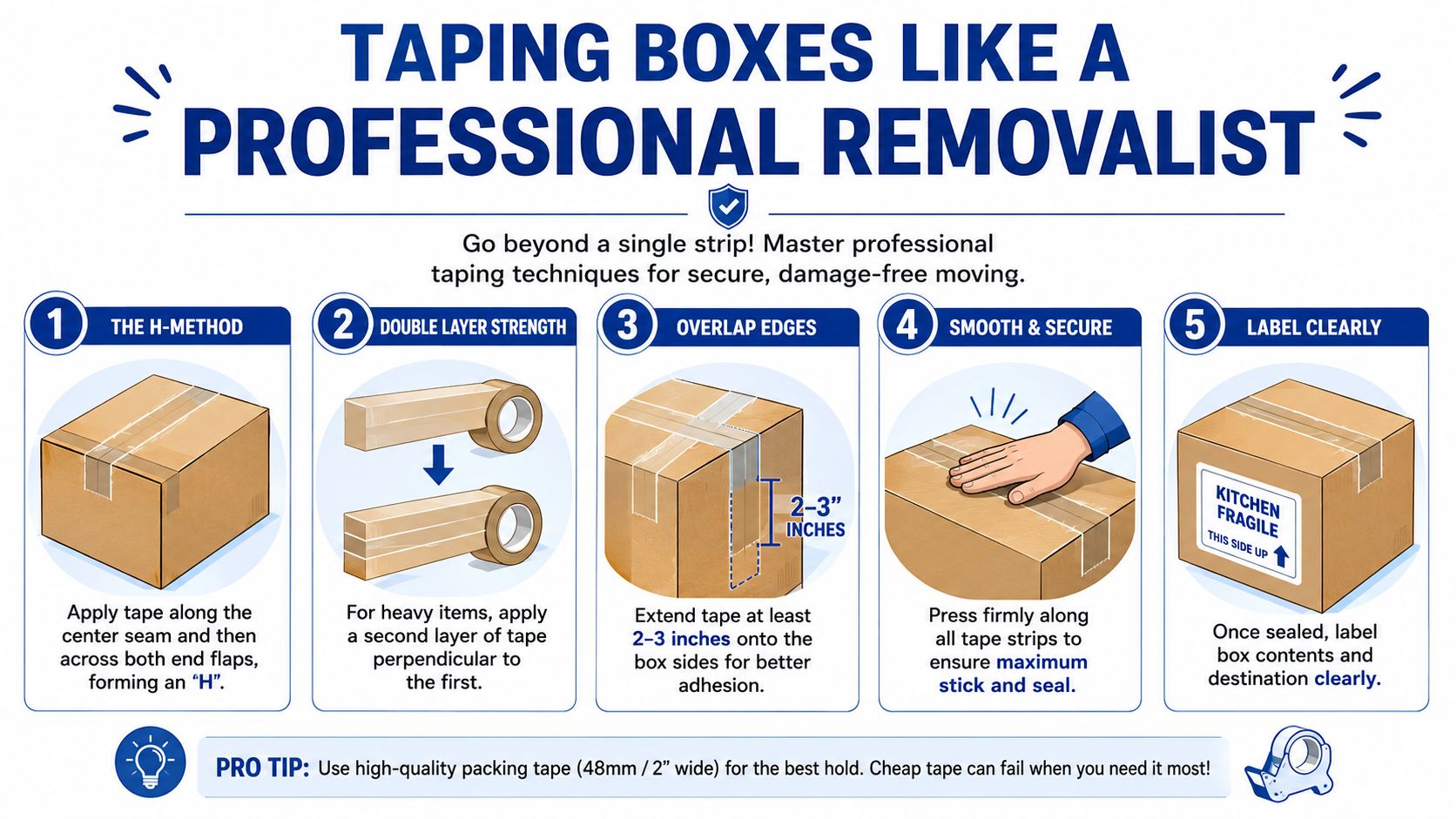 TAPING BOXES LIKE A PROFESSIONAL REMOVALIST

Go beyond a single strip! Master professional taping techniques for secure, damage-free moving.

1 THE H-METHOD

Apply tape along the center seam and then across both end flaps, forming an "H".

2 DOUBLE LAYER STRENGTH

For heavy items, apply a second layer of tape perpendicular to the first.

3 OVERLAP EDGES

2–3" INCHES

Extend tape at least 2–3 inches onto the box sides for better adhesion.

4 SMOOTH & SECURE

Press firmly along all tape strips to ensure maximum stick and seal.

5 LABEL CLEARLY

KITCHEN FRAGILE THIS SIDE UP

Once sealed, label box contents and destination clearly.

PRO TIP: Use high-quality packing tape (48mm / 2" wide) for the best hold. Cheap tape can fail when you need it most!